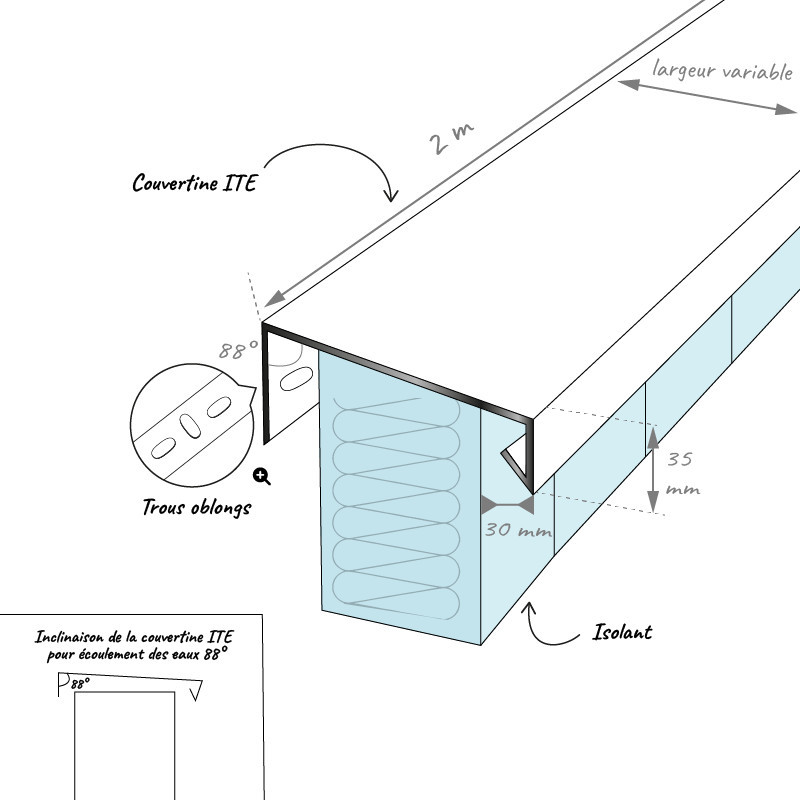 largeur variable

2 m

Couvertine ITE

88°

Trous oblongs

35 mm

30 mm

Isolant

Inclinaison de la couvertine ITE pour écoulement des eaux 88°

88°